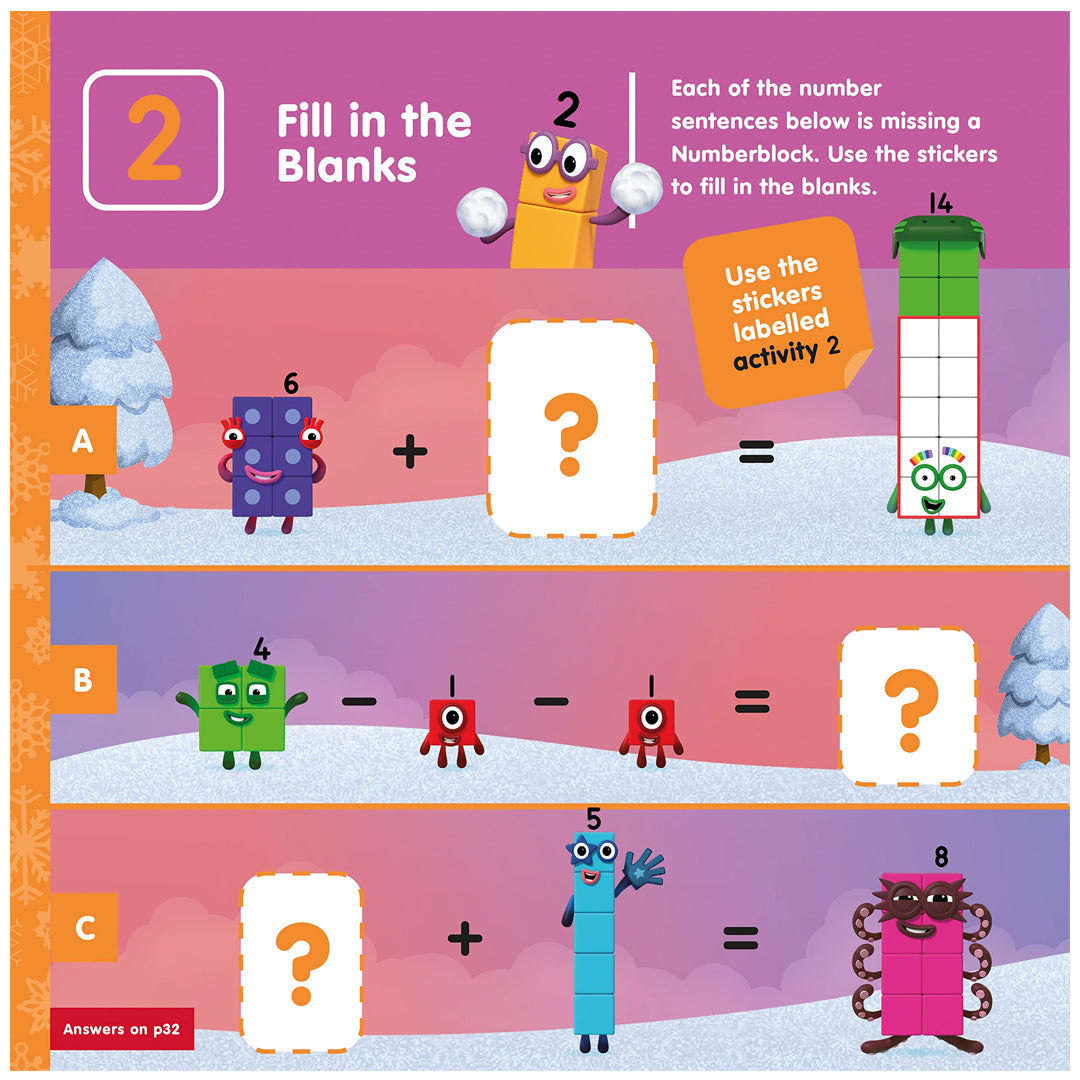 2

Fill in the Blanks

2

Each of the number sentences below is missing a Numberblock. Use the stickers to fill in the blanks.

Use the stickers labelled activity 2

14

A 6 + ? = 

B 4 − 1 − 1 = ?

C ? + 5 = 8

Answers on p32